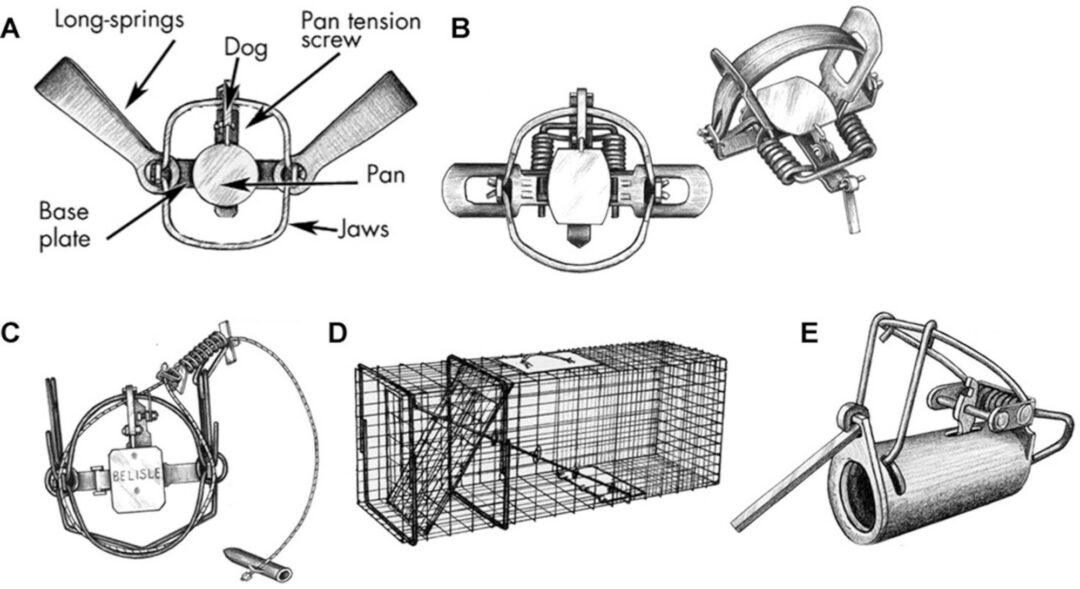 A

Long-springs

Dog

Pan tension screw

Pan

Base plate

Jaws

B

C

BELISLE

D

E